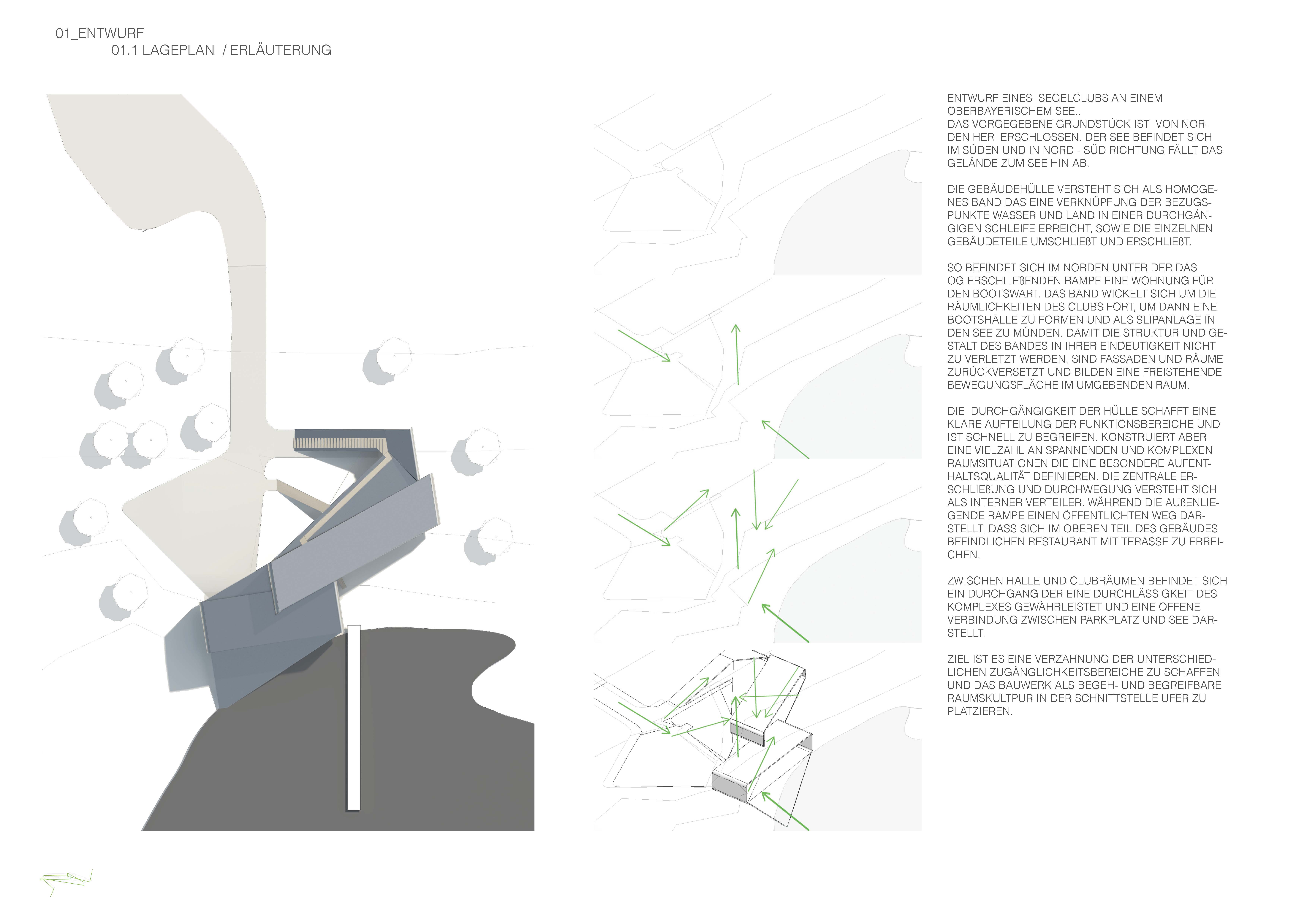 01_ENTWURF
01.1 LAGEPLAN / ERLÄUTERUNG

ENTWURF EINES SEGELCLUBS AN EINEM OBERBAYERISCHEM SEE..
DAS VORGEGEBENE GRUNDSTÜCK IST VON NORDEN HER ERSCHLOSSEN. DER SEE BEFINDET SICH IM SÜDEN UND IN NORD - SÜD RICHTUNG FÄLLT DAS GELÄNDE ZUM SEE HIN AB.

DIE GEBÄUDEHÜLLE VERSTEHT SICH ALS HOMOGENES BAND DAS EINE VERKNÜPFUNG DER BEZUGSPUNKTE WASSER UND LAND IN EINER DURCHGÄNGIGEN SCHLEIFE ERREICHT, SOWIE DIE EINZELNEN GEBÄUDETEILE UMSCHLIEßT UND ERSCHLIEßT.

SO BEFINDET SICH IM NORDEN UNTER DER DAS OG ERSCHLIEßENDEN RAMPE EINE WOHNUNG FÜR DEN BOOTSWART. DAS BAND WICKELT SICH UM DIE RÄUMLICHKEITEN DES CLUBS FORT, UM DANN EINE BOOTSHALLE ZU FORMEN UND ALS SLIPANLAGE IN DEN SEE ZU MÜNDEN. DAMIT DIE STRUKTUR UND GESTALT DES BANDES IN IHRER EINDEUTIGKEIT NICHT ZU VERLETZT WERDEN, SIND FASSADEN UND RÄUME ZURÜCKVERSETZT UND BILDEN EINE FREISTEHENDE BEWEGUNGSFLÄCHE IM UMGEBENDEN RAUM.

DIE DURCHGÄNGIGKEIT DER HÜLLE SCHAFFT EINE KLARE AUFTEILUNG DER FUNKTIONSBEREICHE UND IST SCHNELL ZU BEGREIFEN. KONSTRUIERT ABER EINE VIELZAHL AN SPANNENDEN UND KOMPLEXEN RAUMSITUATIONEN DIE EINE BESONDERE AUFENTHALTSQUALITÄT DEFINIEREN. DIE ZENTRALE ERSCHLIEßUNG UND DURCHWEGUNG VERSTEHT SICH ALS INTERNER VERTEILER. WÄHREND DIE AUßENLIEGENDE RAMPE EINEN ÖFFENTLICHTEN WEG DARSTELLT, DASS SICH IM OBEREN TEIL DES GEBÄUDES BEFINDLICHEN RESTAURANT MIT TERASSE ZU ERREICHEN.

ZWISCHEN HALLE UND CLUBRÄUMEN BEFINDET SICH EIN DURCHGANG DER EINE DURCHLÄSSIGKEIT DES KOMPLEXES GEWÄHRLEISTET UND EINE OFFENE VERBINDUNG ZWISCHEN PARKPLATZ UND SEE DARSTELLT.

ZIEL IST ES EINE VERZAHNUNG DER UNTERSCHIEDLICHEN ZUGÄNGLICHKEITSBEREICHE ZU SCHAFFEN UND DAS BAUWERK ALS BEGEH- UND BEGREIFBARE RAUMSKULTPUR IN DER SCHNITTSTELLE UFER ZU PLATZIEREN.